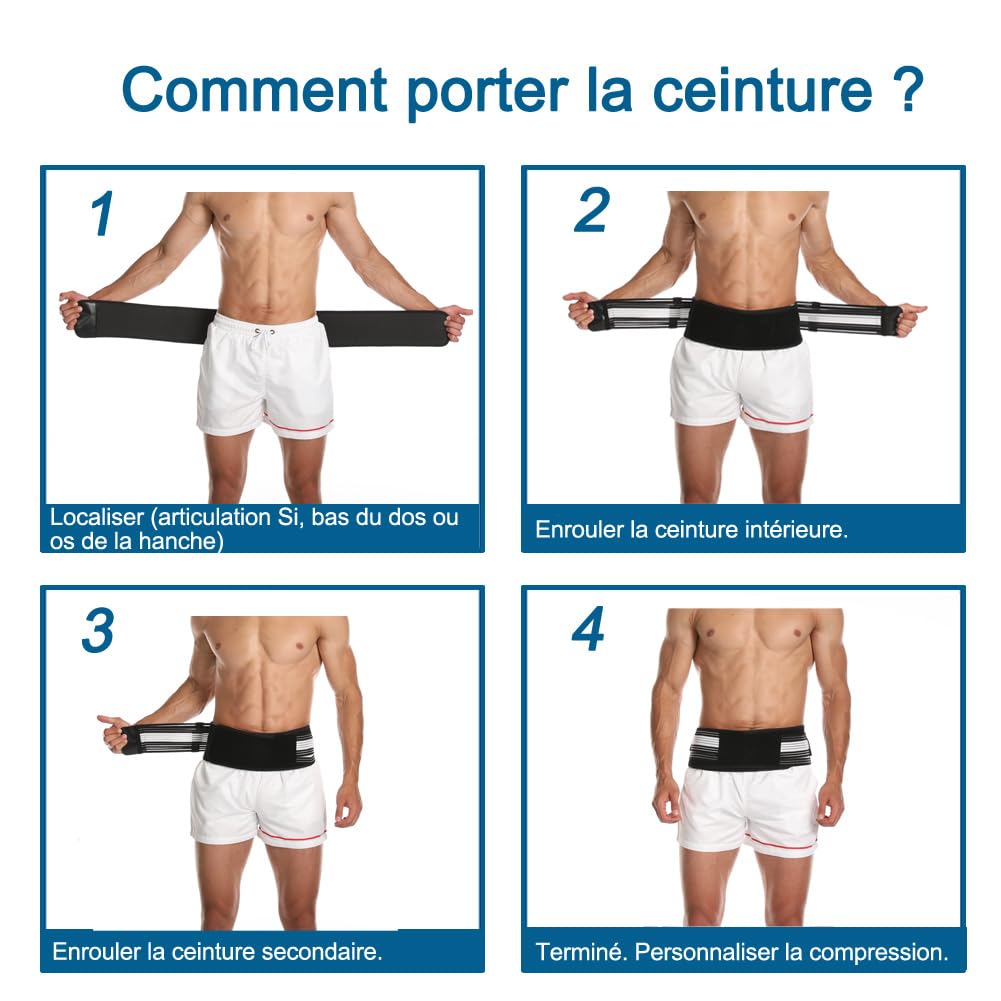 Comment porter la ceinture ?

1

Localiser (articulation Si, bas du dos ou os de la hanche)

2

Enrouler la ceinture intérieure.

3

Enrouler la ceinture secondaire.

4

Terminé. Personnaliser la compression.